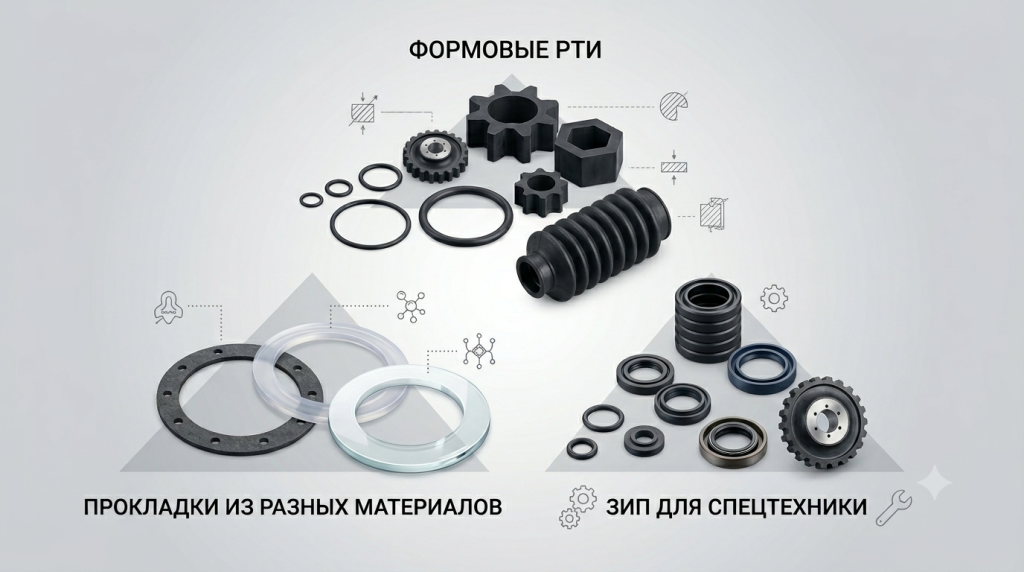 ФОРМОВЫЕ РТИ

ПРОКЛАДКИ ИЗ РАЗНЫХ МАТЕРИАЛОВ

ЗИП ДЛЯ СПЕЦТЕХНИКИ